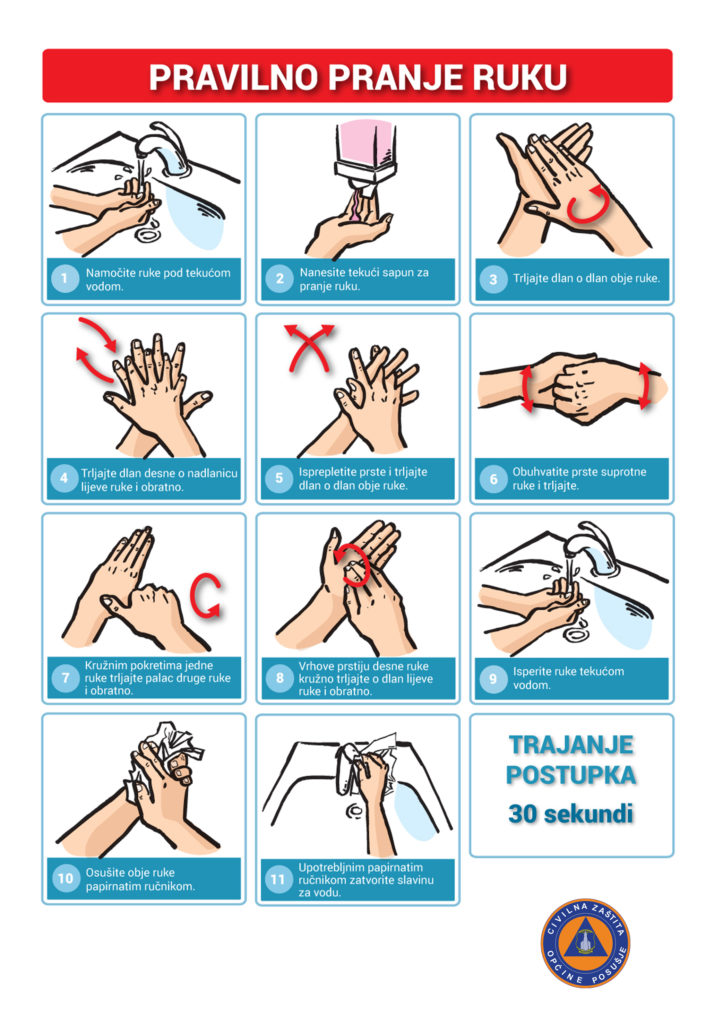 PRAVILNO PRANJE RUKU

1 Namočite ruke pod tekućom vodom.

2 Nanesite tekući sapun za pranje ruku.

3 Trljajte dlan o dlan obje ruke.

4 Trljajte dlan desne o nadlanicu lijeve ruke i obratno.

5 Isprepletite prste i trljajte dlan o dlan obje ruke.

6 Obuhvatite prste suprotne ruke i trljajte.

7 Kružnim pokretima jedne ruke trljajte palac druge ruke i obratno.

8 Vrhove prstiju desne ruke kružno trljajte o dlan lijeve ruke i obratno.

9 Isperite ruke tekućom vodom.

10 Osušite obje ruke papirnatim ručnikom.

11 Upotrebljnim papirnatim ručnikom zatvorite slavinu za vodu.

TRAJANJE POSTUPKA
30 sekundi

CIVILNA ZAŠTITA
OPĆINE POSUŠJE